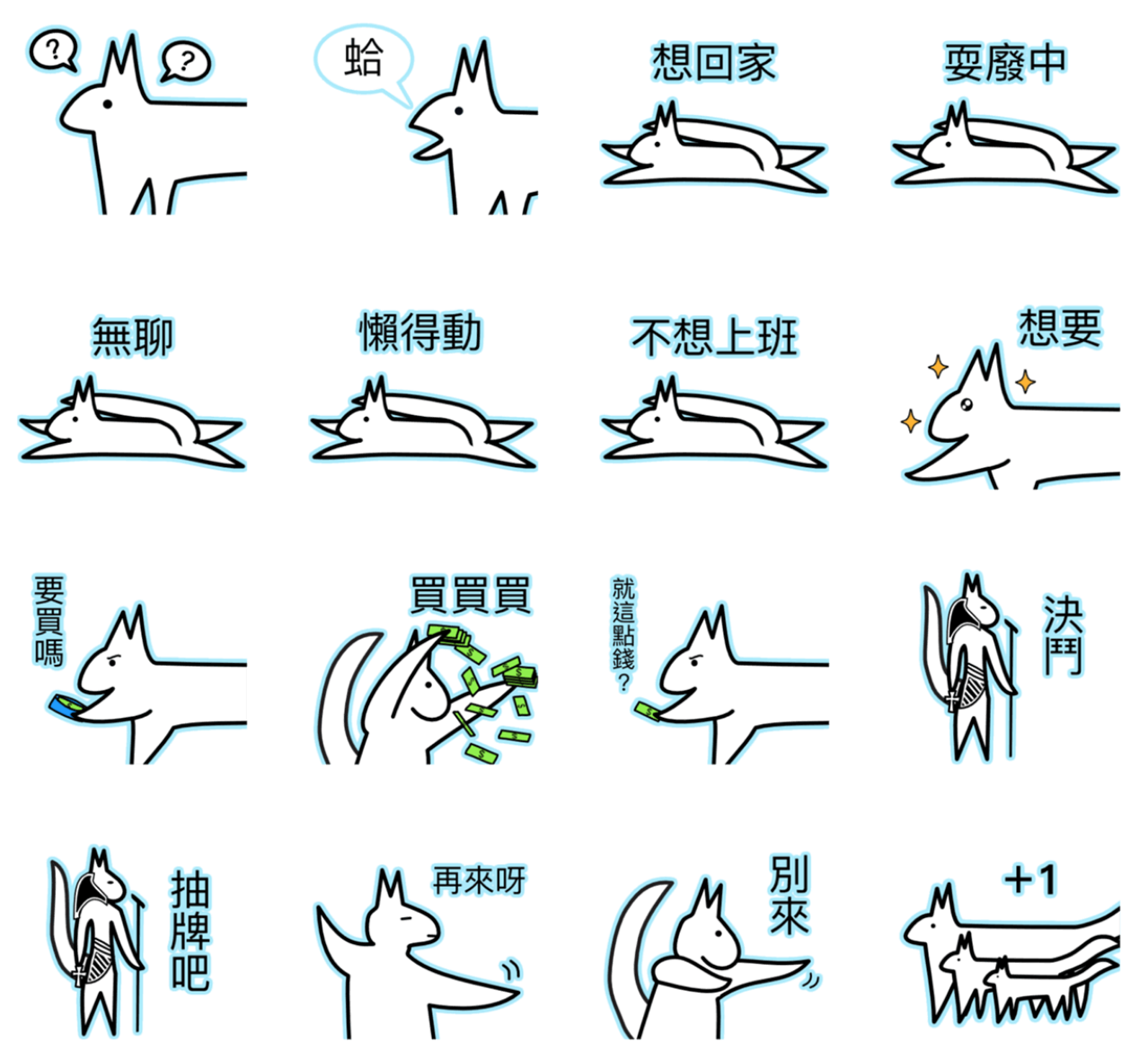 ? ?

蛤

想回家

耍廢中

無聊

懶得動

不想上班

想要

要買嗎

買買買

就這點錢?

決鬥

抽牌吧

再來呀

別來

+1